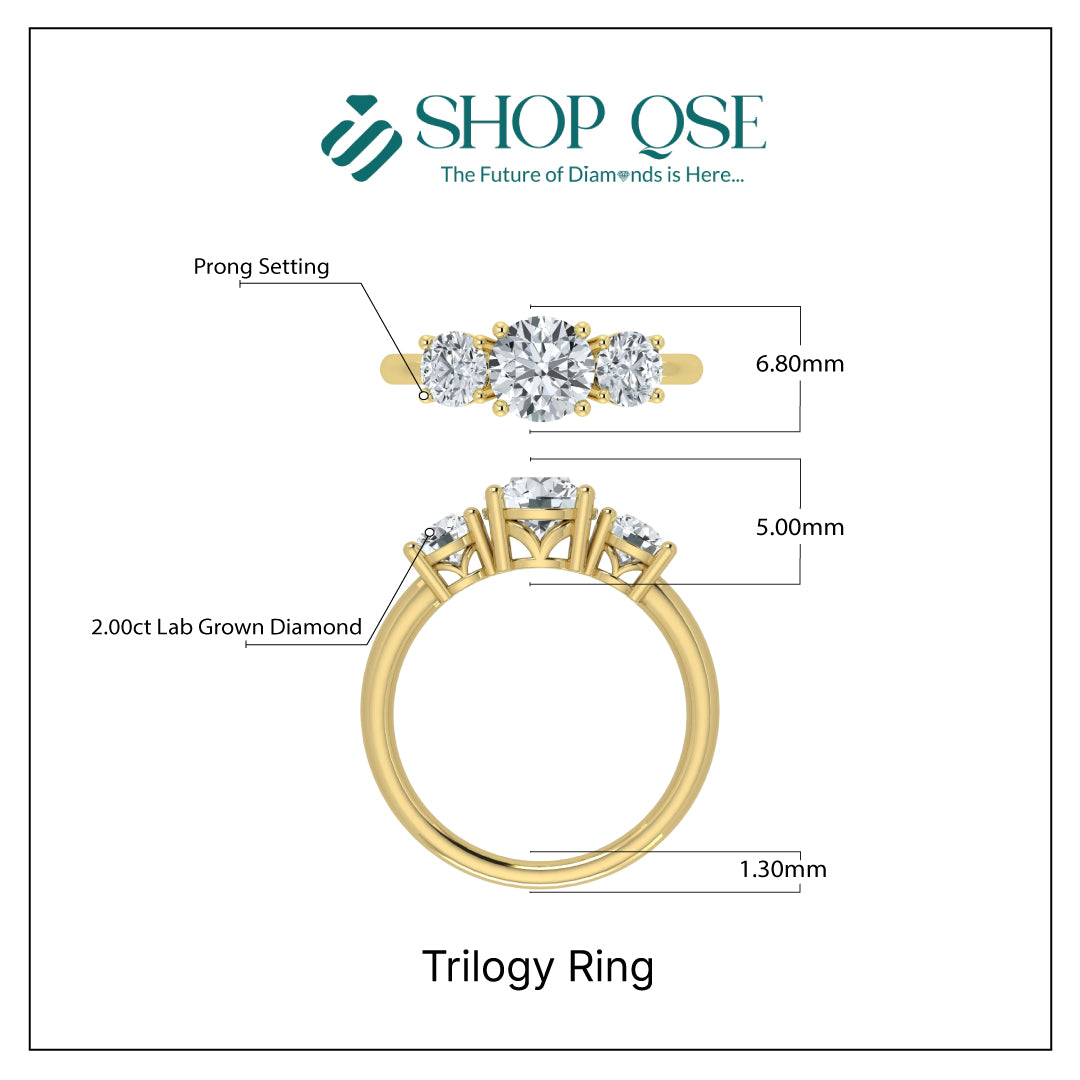 SHOP QSE
The Future of Diamonds is Here...

Prong Setting

6.80mm

5.00mm

2.00ct Lab Grown Diamond

1.30mm

Trilogy Ring